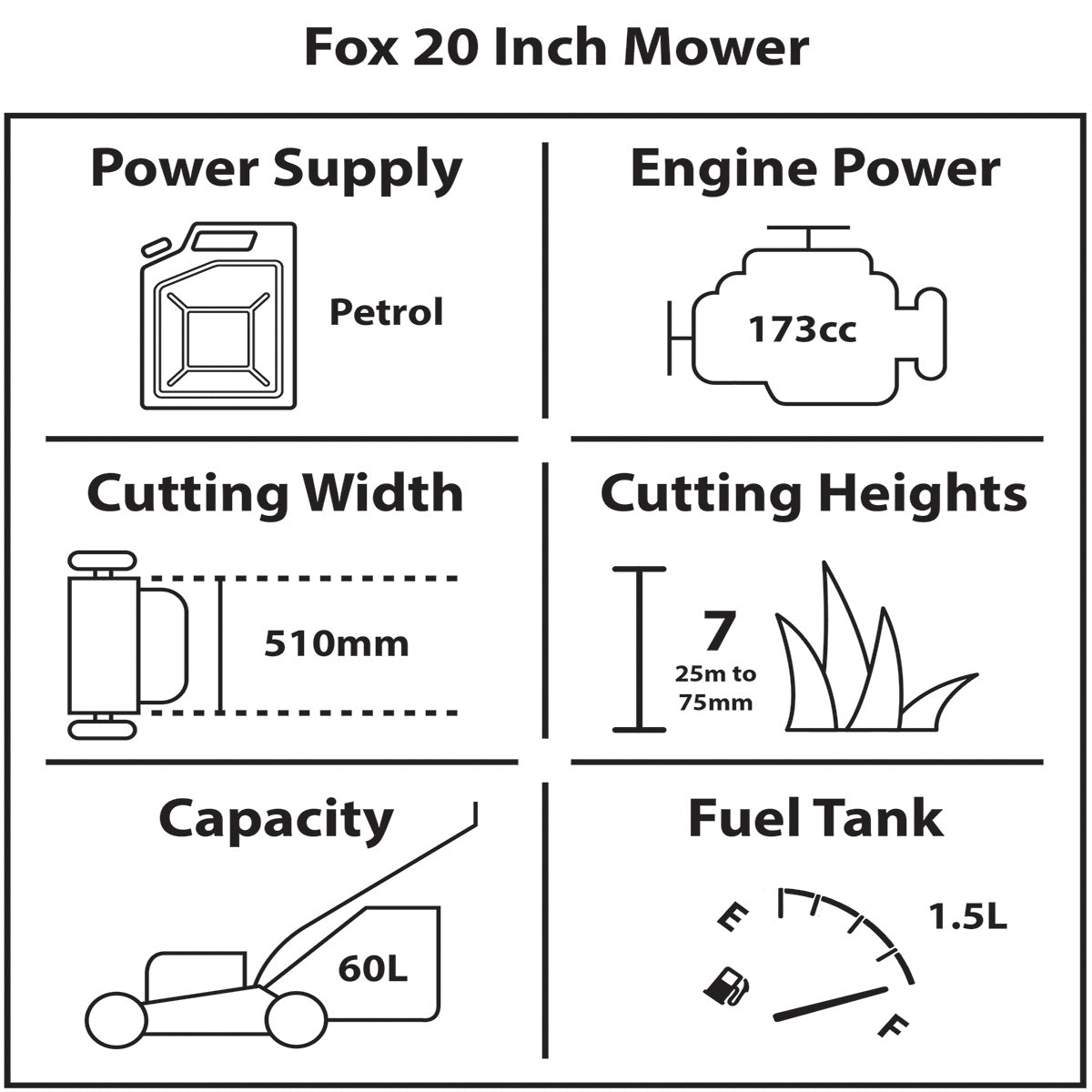 Fox 20 Inch Mower

Power Supply

Petrol

Engine Power

173cc

Cutting Width

510mm

Cutting Heights

7
25m to 75mm

Capacity

60L

Fuel Tank

E

F

1.5L