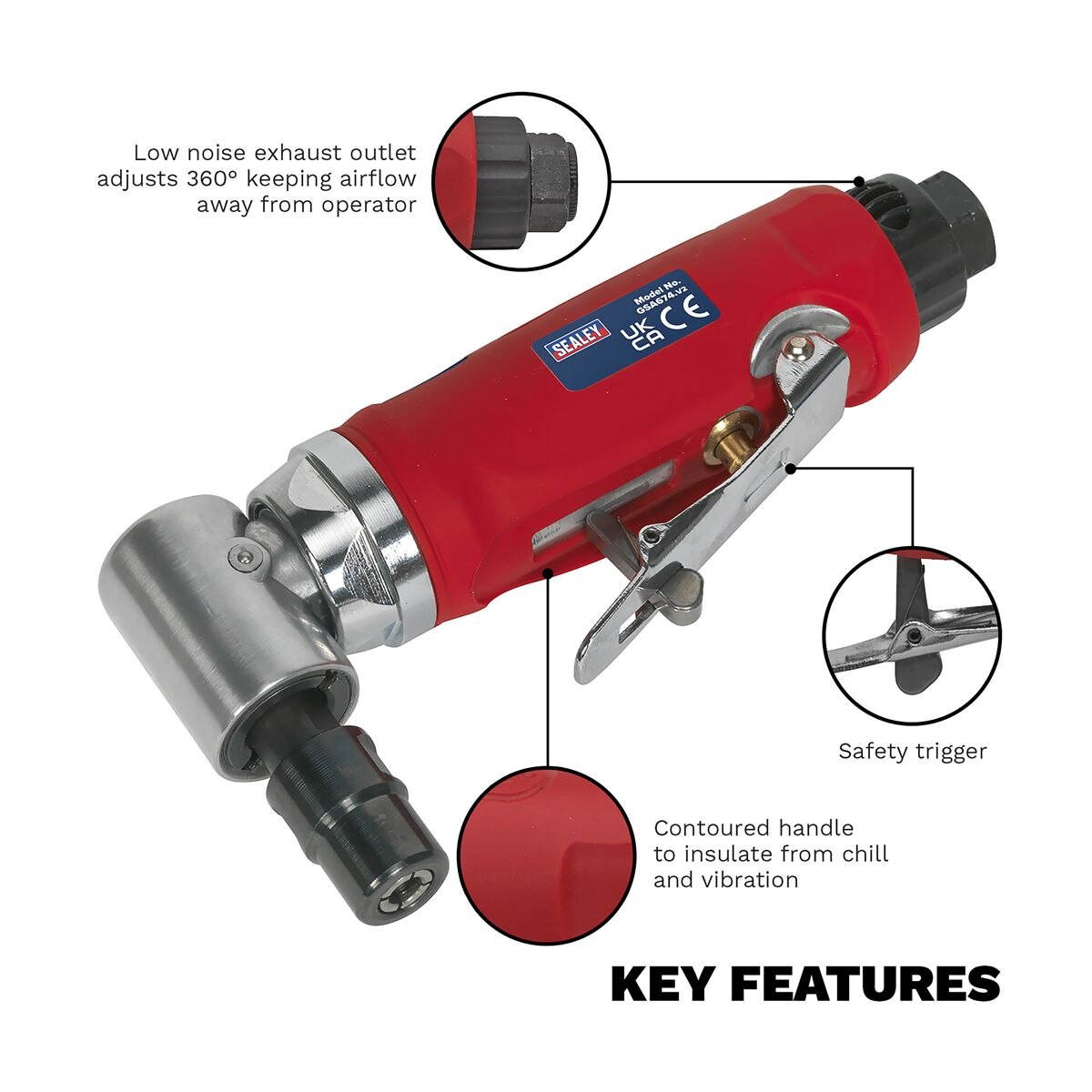 Low noise exhaust outlet adjusts 360° keeping airflow away from operator

SEALEY

Model No. GSA674.V2

UK CA CE

Safety trigger

Contoured handle to insulate from chill and vibration

KEY FEATURES