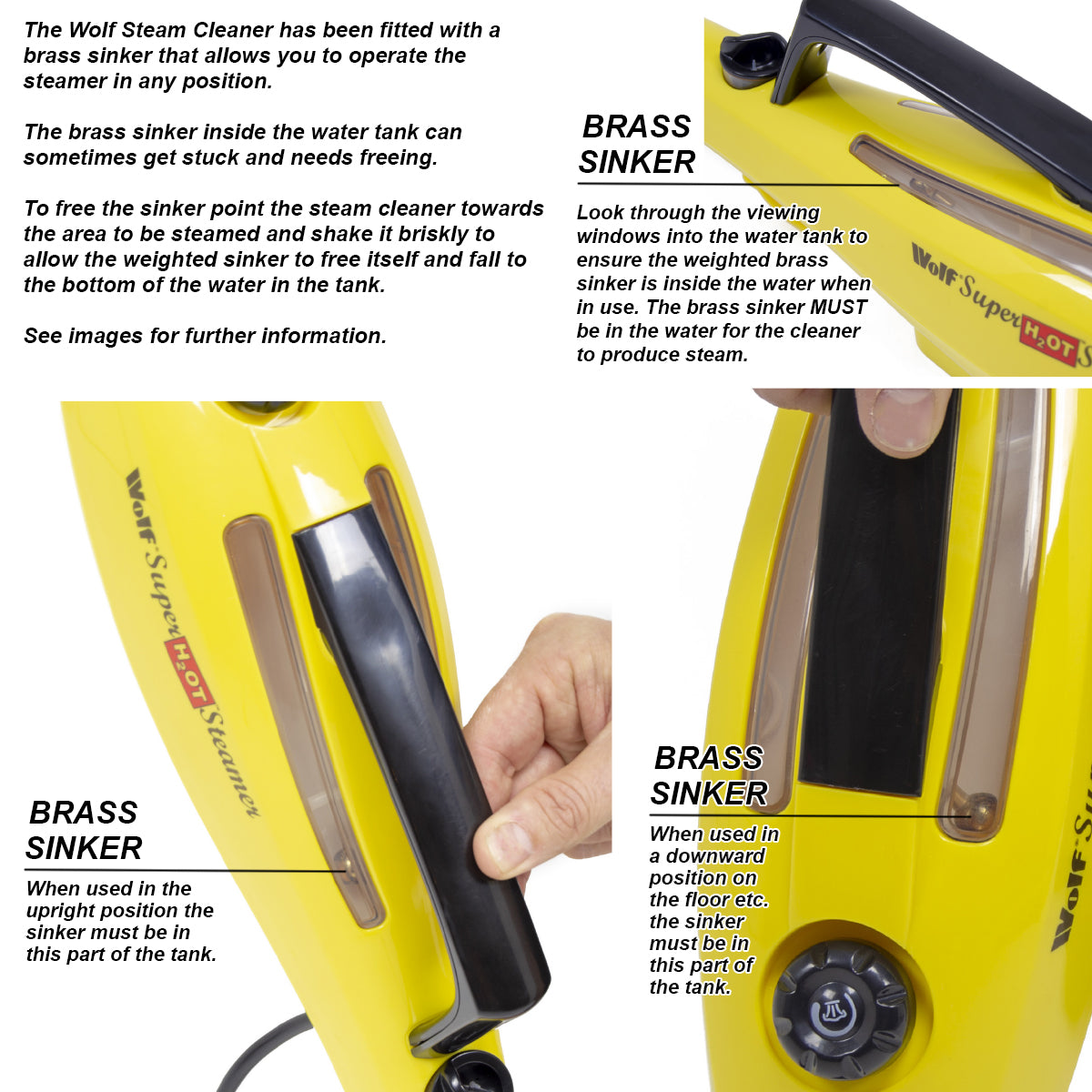 The Wolf Steam Cleaner has been fitted with a brass sinker that allows you to operate the steamer in any position.

The brass sinker inside the water tank can sometimes get stuck and needs freeing.

To free the sinker point the steam cleaner towards the area to be steamed and shake it briskly to allow the weighted sinker to free itself and fall to the bottom of the water in the tank.

See images for further information.

BRASS SINKER

Look through the viewing windows into the water tank to ensure the weighted brass sinker is inside the water when in use. The brass sinker MUST be in the water for the cleaner to produce steam.

Wolf Super $H_2OT$ S

Wolf Super $H_2OT$ Steamer

BRASS SINKER

When used in the upright position the sinker must be in this part of the tank.

BRASS SINKER

When used in a downward position on the floor etc. the sinker must be in this part of the tank.

Wolf Su